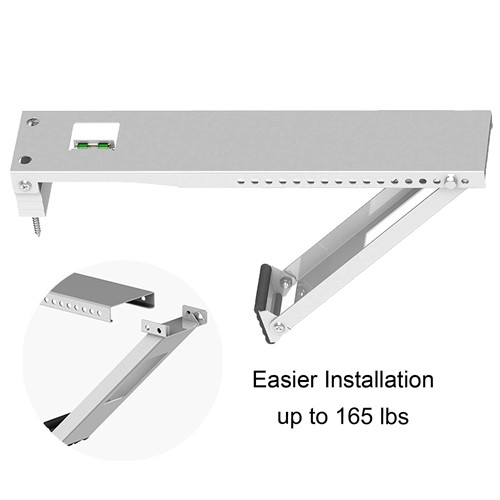 Easier Installation
up to 165 lbs