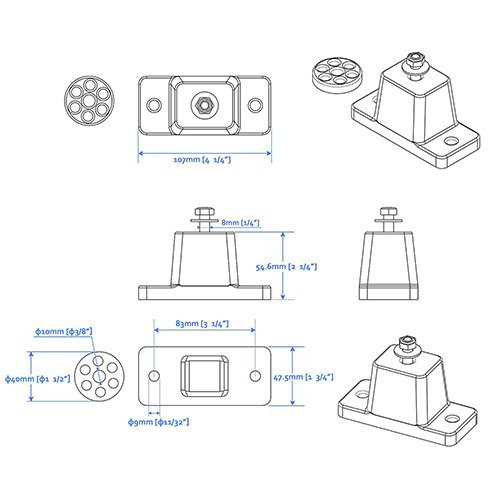 107mm [4 1/4"]

8mm [1/4"]

54.6mm [2 1/4"]

83mm [3 1/4"]

ϕ10mm [ϕ3/8"]

ϕ40mm [ϕ1 1/2"]

47.5mm [1 3/4"]

ϕ9mm [ϕ11/32"]